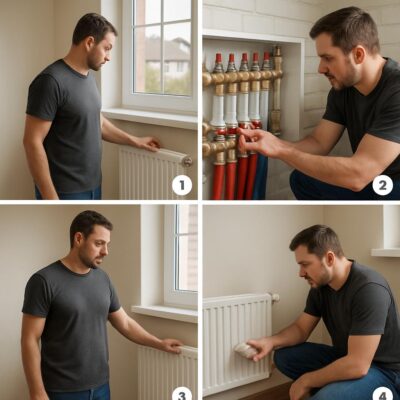 1
2
3
4