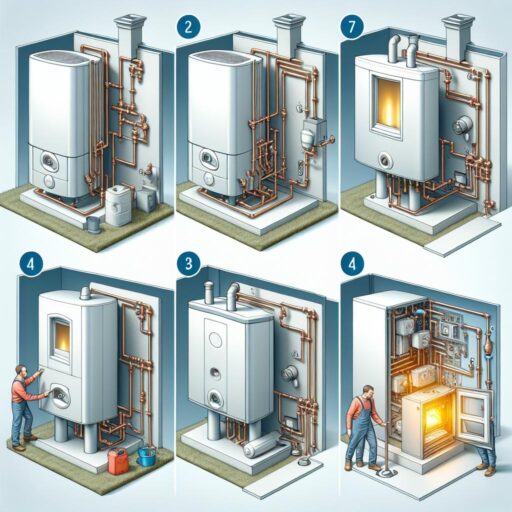 2

7

4

3

4