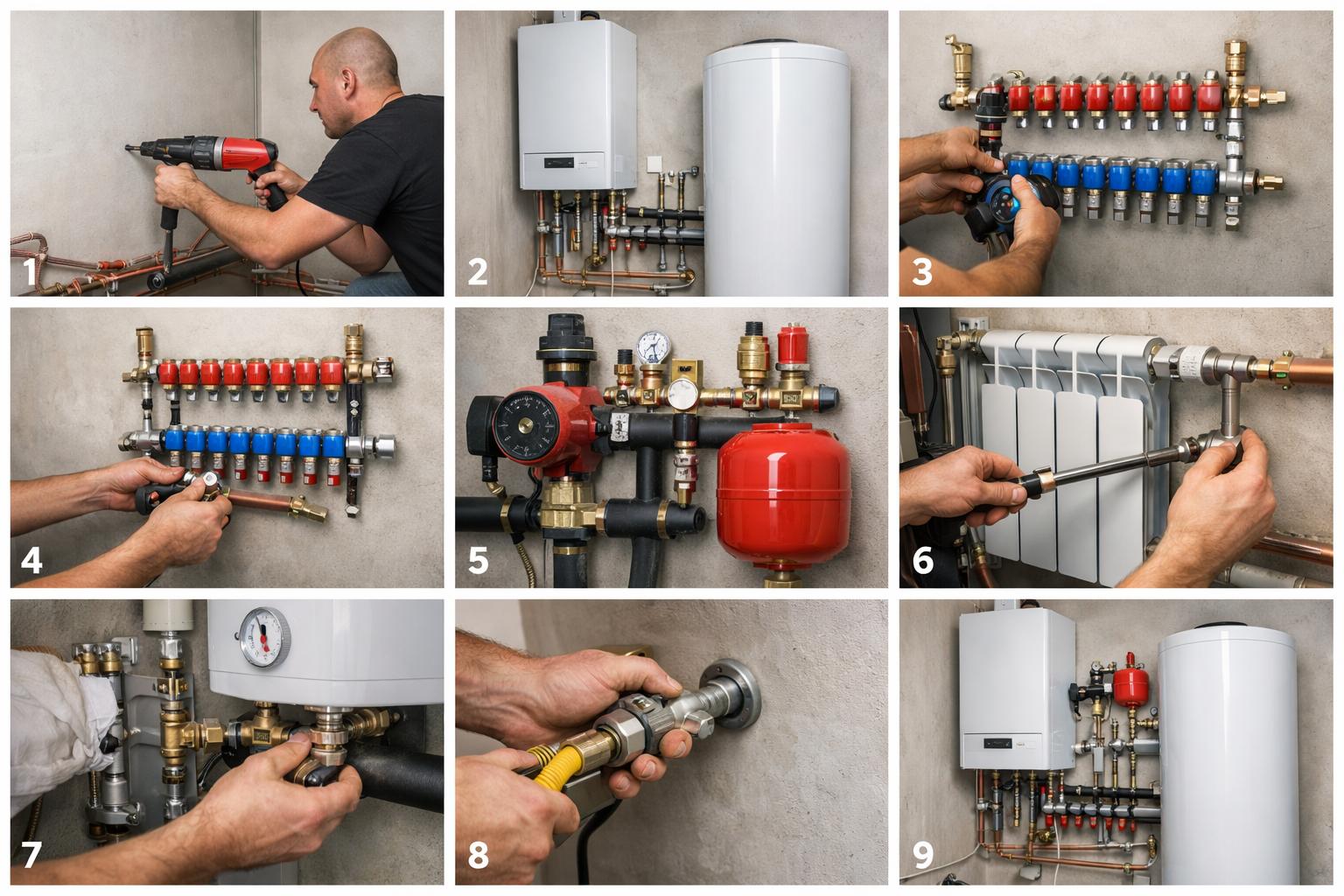 1
2
3
4
5
6
7
8
9