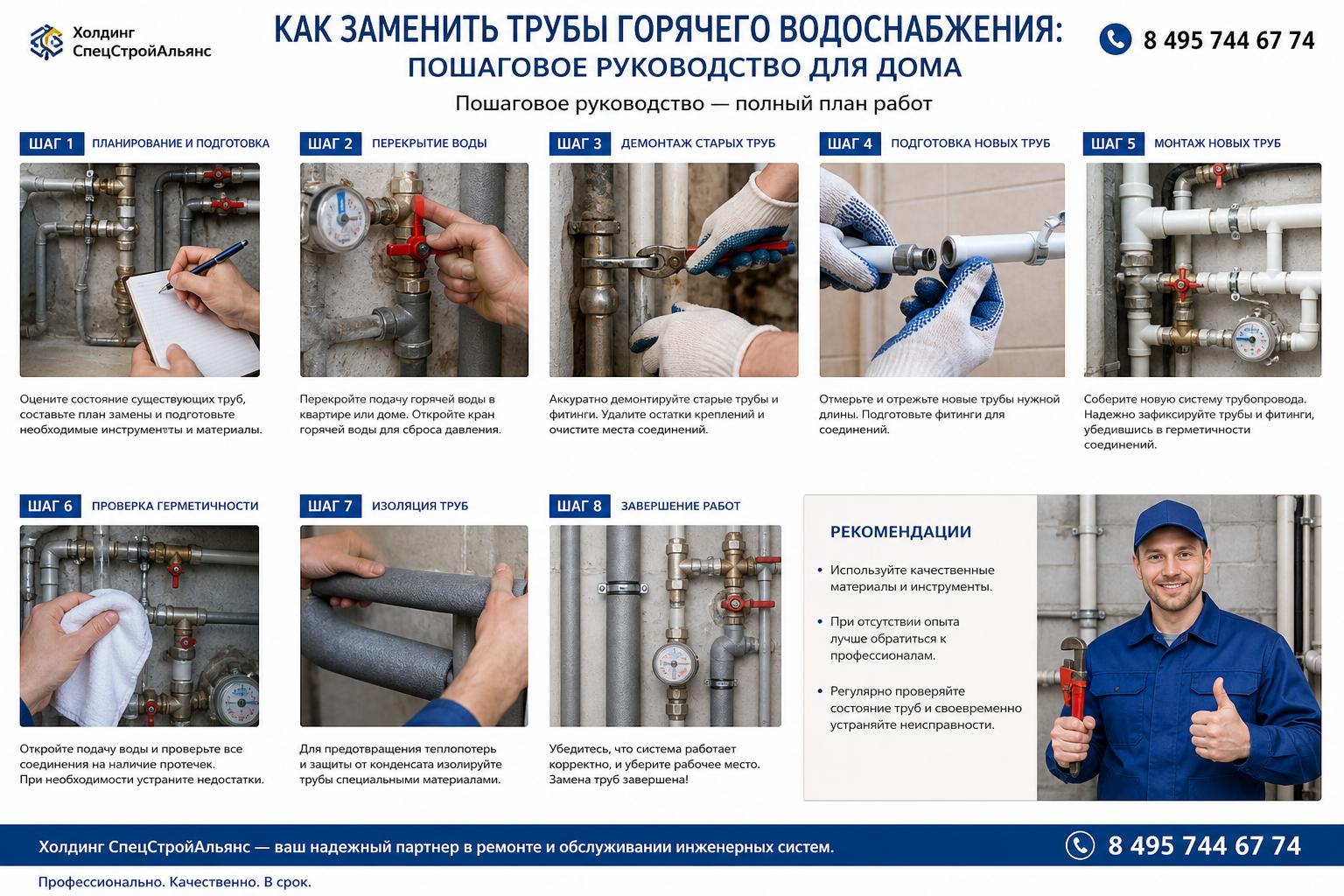 Холдинг СпецСтройАльянс

КАК ЗАМЕНИТЬ ТРУБЫ ГОРЯЧЕГО ВОДОСНАБЖЕНИЯ:
ПОШАГОВОЕ РУКОВОДСТВО ДЛЯ ДОМА

8 495 744 67 74

Пошаговое руководство — полный план работ

ШАГ 1 ПЛАНИРОВАНИЕ И ПОДГОТОВКА

Оцените состояние существующих труб, составьте план замены и подготовьте необходимые инструменты и материалы.

ШАГ 2 ПЕРЕКРЫТИЕ ВОДЫ

Перекройте подачу горячей воды в квартире или доме. Откройте кран горячей воды для сброса давления.

ШАГ 3 ДЕМОНТАЖ СТАРЫХ ТРУБ

Аккуратно демонтируйте старые трубы и фитинги. Удалите остатки креплений и очистите места соединений.

ШАГ 4 ПОДГОТОВКА НОВЫХ ТРУБ

Отмерьте и отрежьте новые трубы нужной длины. Подготовьте фитинги для соединений.

ШАГ 5 МОНТАЖ НОВЫХ ТРУБ

Соберите новую систему трубопровода. Надежно зафиксируйте трубы и фитинги, убедившись в герметичности соединений.

ШАГ 6 ПРОВЕРКА ГЕРМЕТИЧНОСТИ

Откройте подачу воды и проверьте все соединения на наличие протечек.
При необходимости устраните недостатки.

ШАГ 7 ИЗОЛЯЦИЯ ТРУБ

Для предотвращения теплопотерь и защиты от конденсата изолируйте трубы специальными материалами.

ШАГ 8 ЗАВЕРШЕНИЕ РАБОТ

Убедитесь, что система работает корректно, и уберите рабочее место. Замена труб завершена!

РЕКОМЕНДАЦИИ

• Используйте качественные материалы и инструменты.

• При отсутствии опыта лучше обратиться к профессионалам.

• Регулярно проверяйте состояние труб и своевременно устраняйте неисправности.

Холдинг СпецСтройАльянс — ваш надежный партнер в ремонте и обслуживании инженерных систем.

8 495 744 67 74

Профессионально. Качественно. В срок.