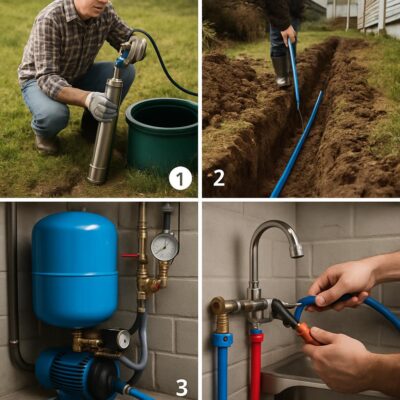 1

2

3