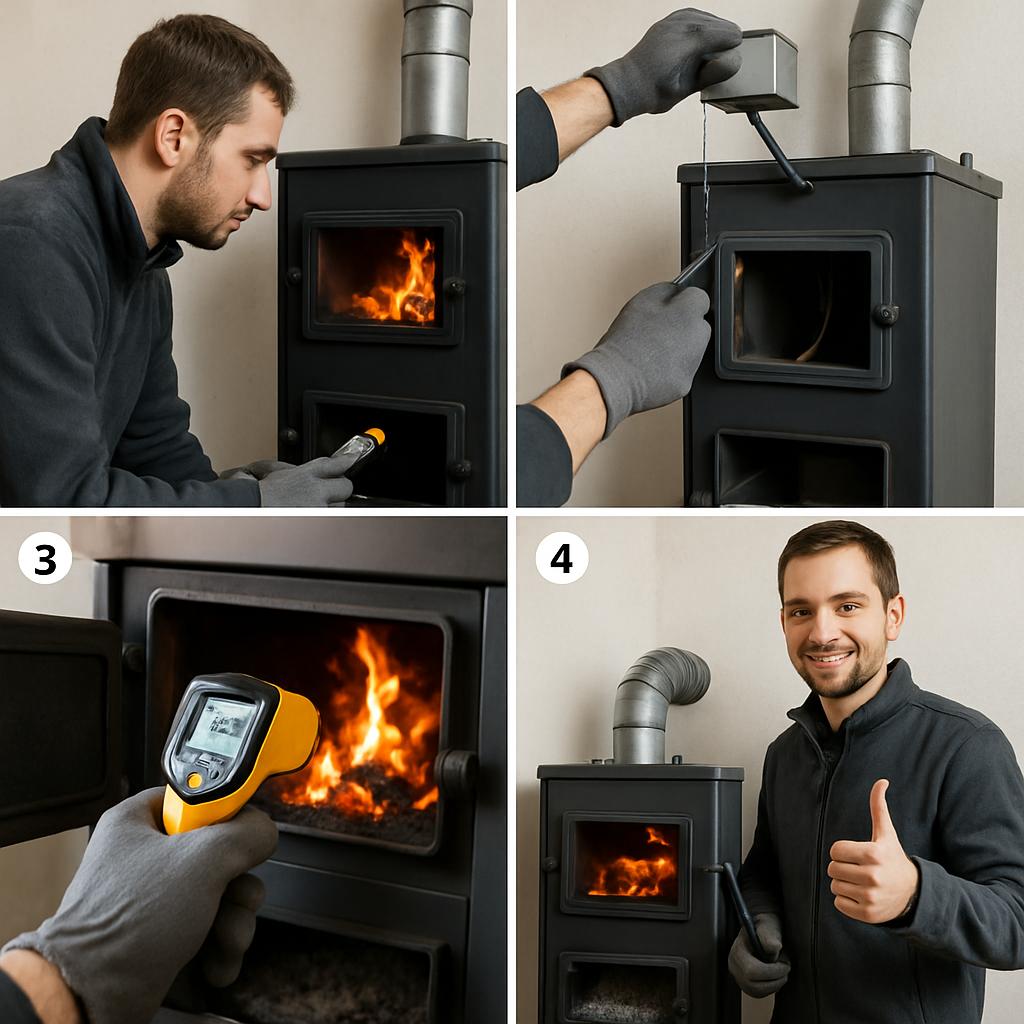 3

4