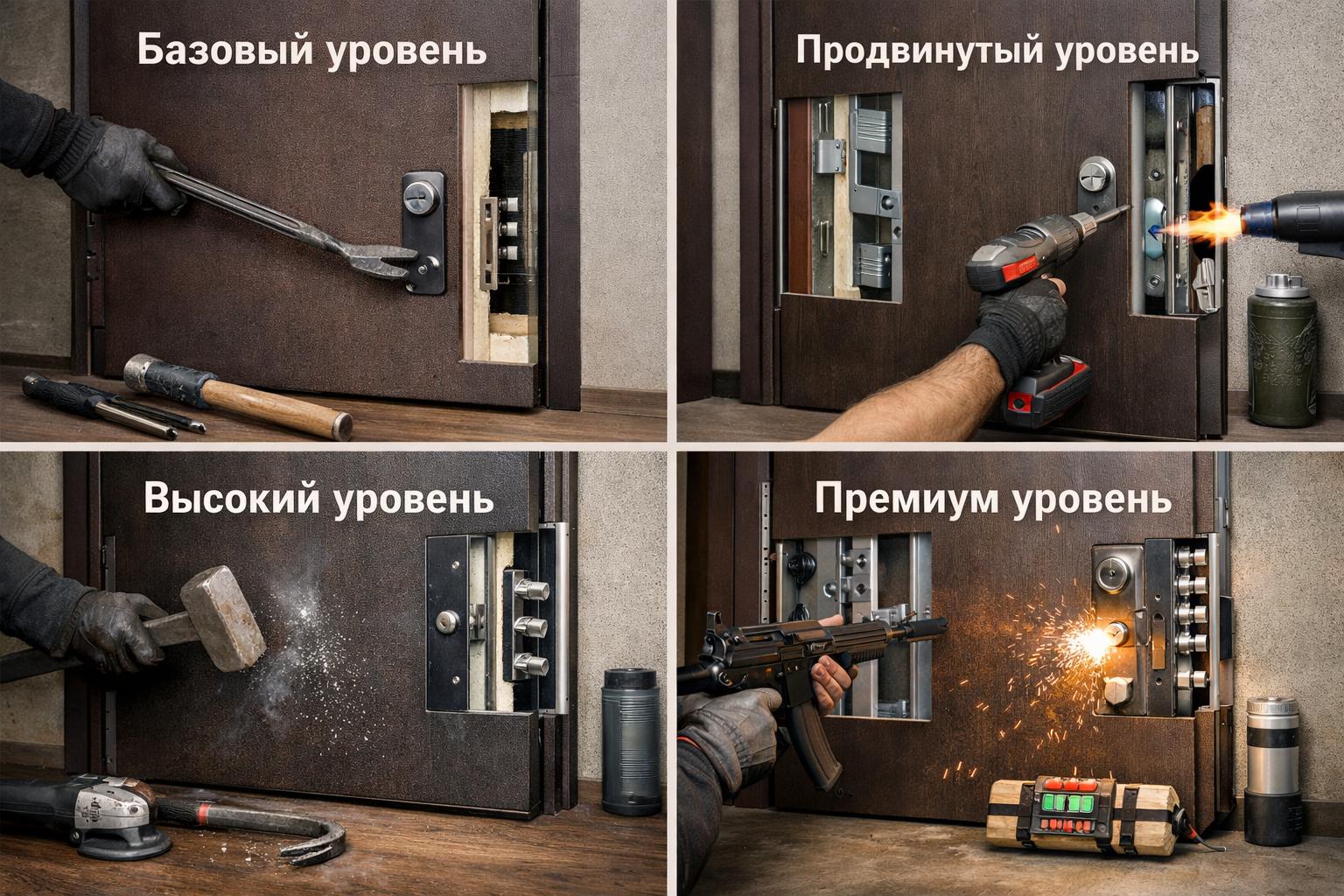 Базовый уровень

Продвинутый уровень

Высокий уровень

Премиум уровень