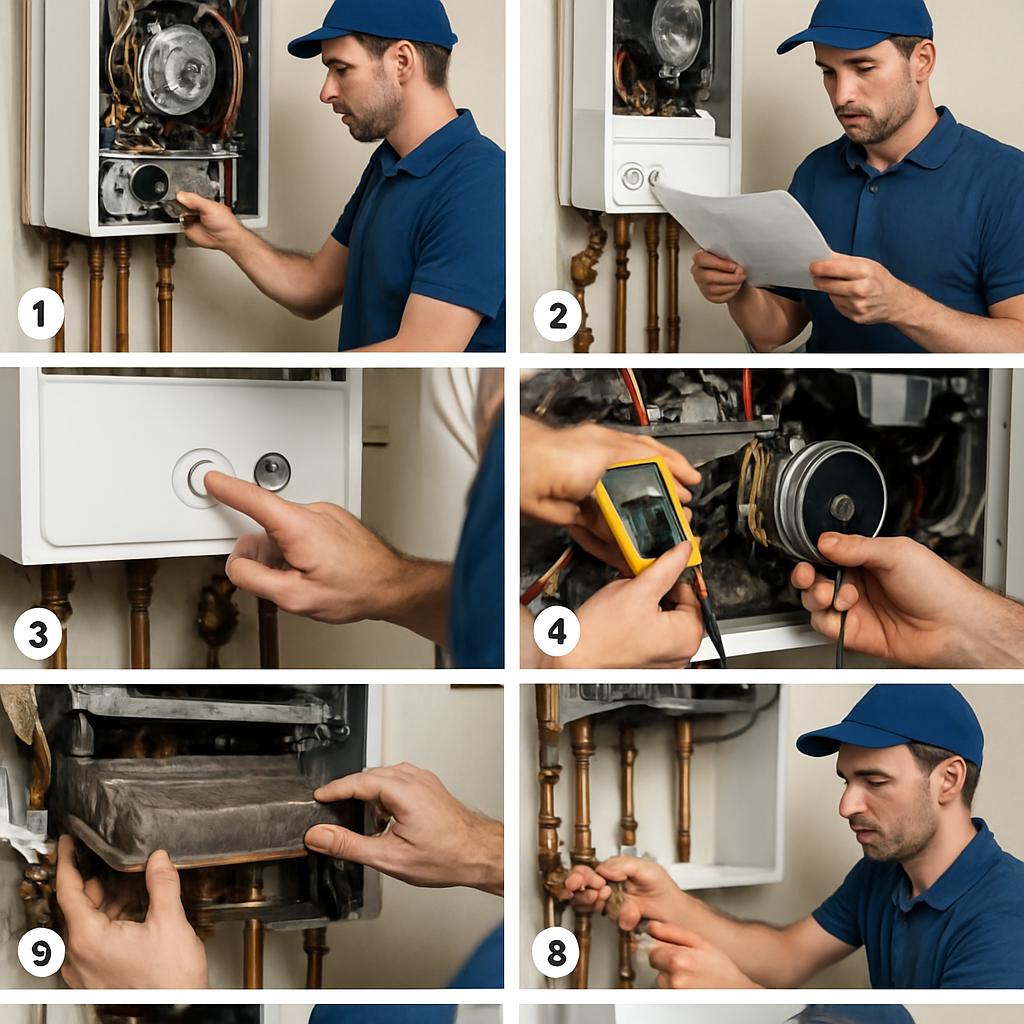 1

2

3

4

9

8