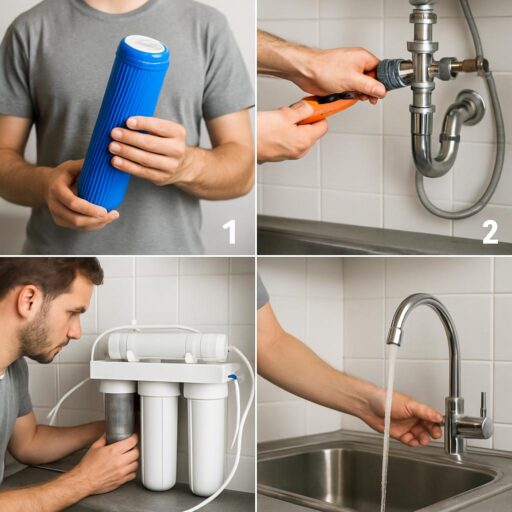 1

2