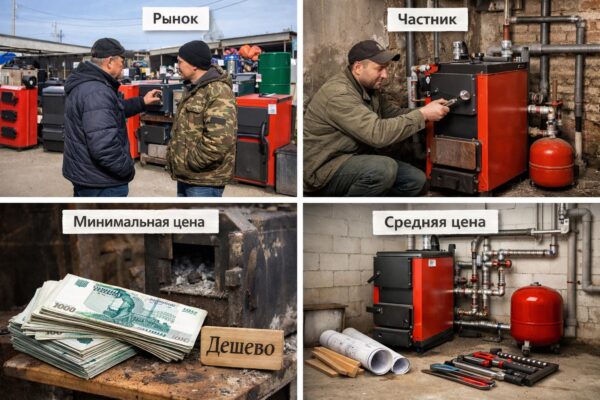 Рынок

Частник

Минимальная цена

1000

Дешево

Средняя цена